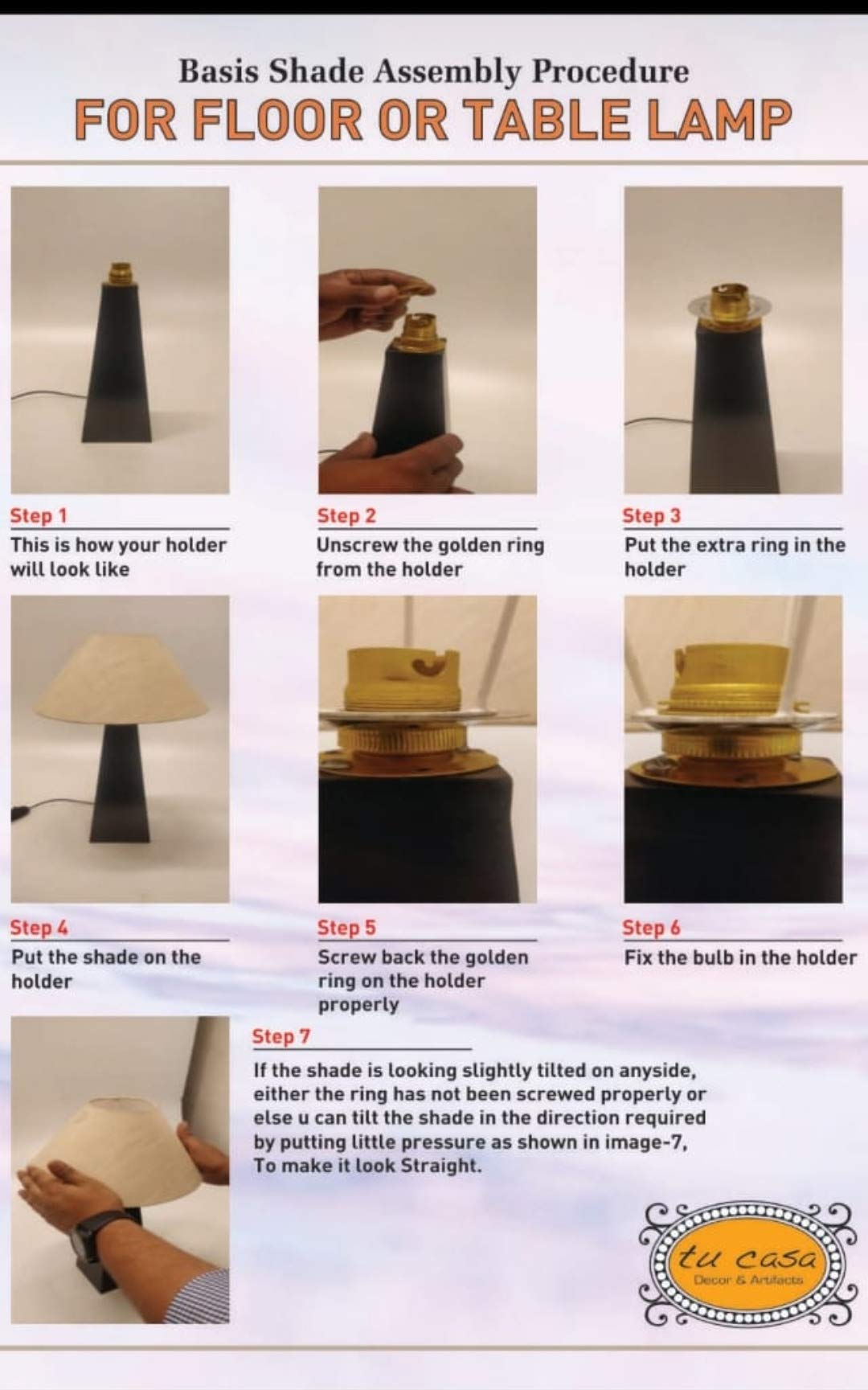 Basis Shade Assembly Procedure
FOR FLOOR OR TABLE LAMP

Step 1
This is how your holder will look like

Step 2
Unscrew the golden ring from the holder

Step 3
Put the extra ring in the holder

Step 4
Put the shade on the holder

Step 5
Screw back the golden ring on the holder properly

Step 6
Fix the bulb in the holder

Step 7
If the shade is looking slightly tilted on anyside, either the ring has not been screwed properly or else u can tilt the shade in the direction required by putting little pressure as shown in image-7, To make it look Straight.

tu casa
Decor & Artifacts